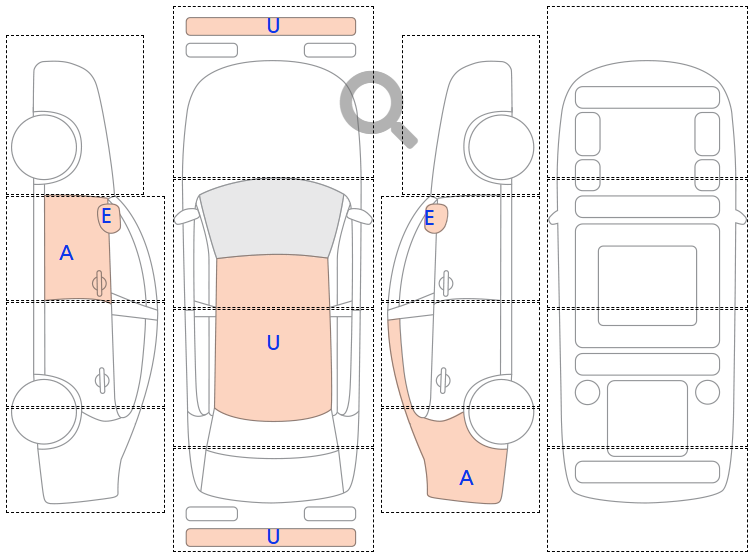 U
E
A
U
E
A
U